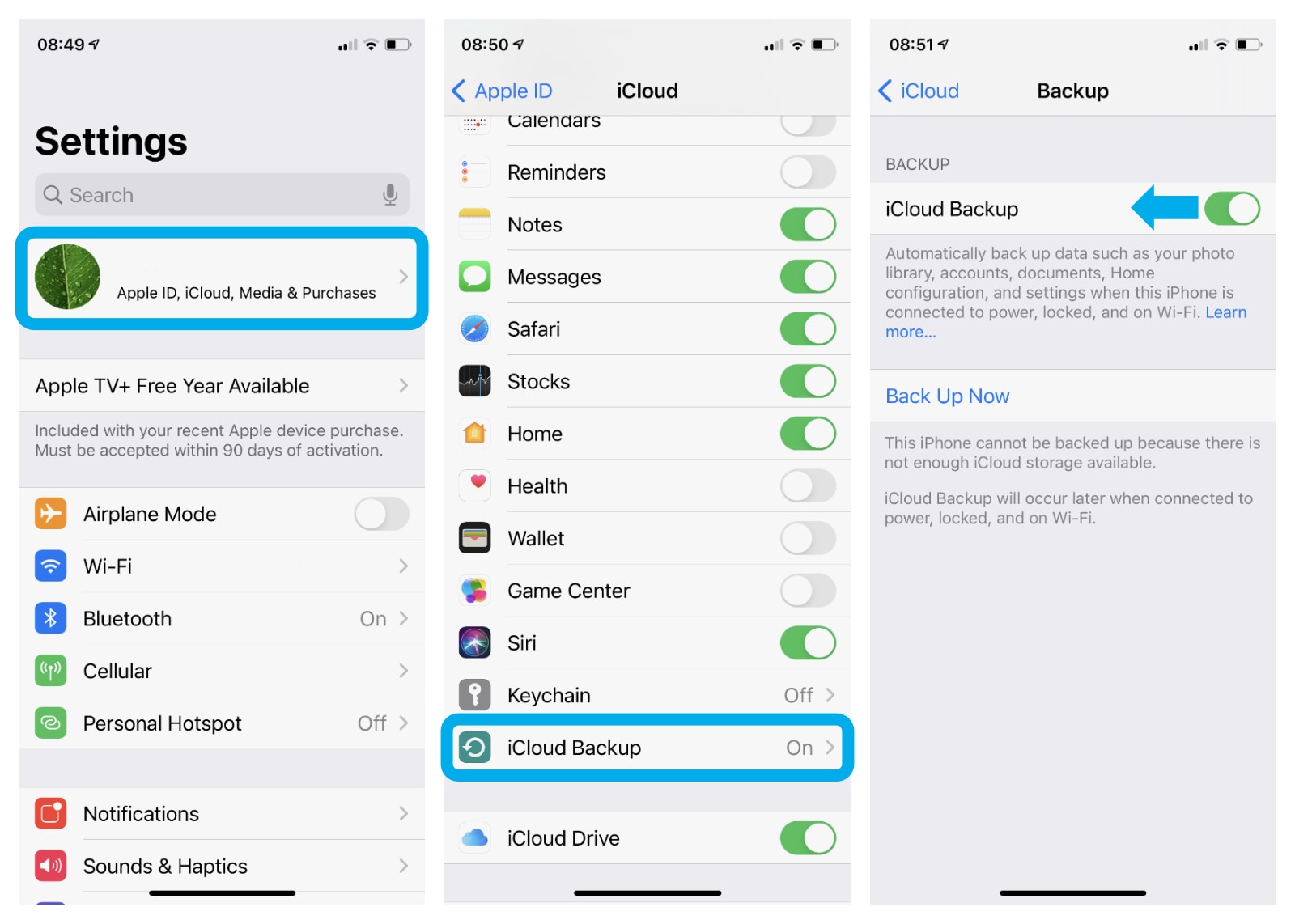 08:49

Settings

Search

Apple ID, iCloud, Media & Purchases

Apple TV+ Free Year Available

Included with your recent Apple device purchase. Must be accepted within 90 days of activation.

Airplane Mode

Wi-Fi

Bluetooth On

Cellular

Personal Hotspot Off

Notifications

Sounds & Haptics

08:50

Apple ID iCloud

Calendars

Reminders

Notes

Messages

Safari

Stocks

Home

Health

Wallet

Game Center

Siri

Keychain Off

iCloud Backup On

iCloud Drive

08:51

iCloud Backup

BACKUP

iCloud Backup

Automatically back up data such as your photo library, accounts, documents, Home configuration, and settings when this iPhone is connected to power, locked, and on Wi-Fi. Learn more...

Back Up Now

This iPhone cannot be backed up because there is not enough iCloud storage available.

iCloud Backup will occur later when connected to power, locked, and on Wi-Fi.