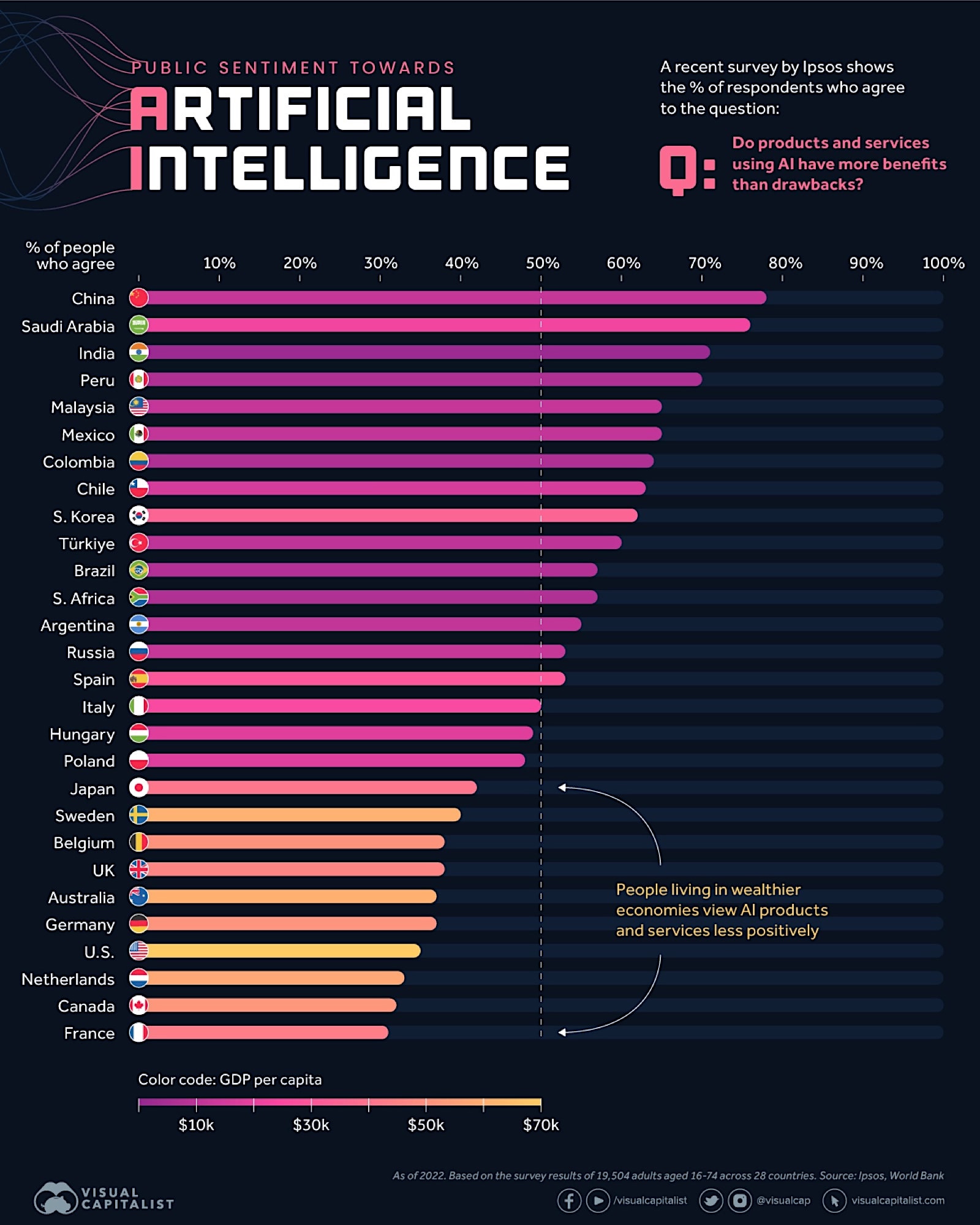 PUBLIC SENTIMENT TOWARDS
ARTIFICIAL INTELLIGENCE

A recent survey by Ipsos shows the % of respondents who agree to the question:

Q: Do products and services using AI have more benefits than drawbacks?

% of people who agree

10% 20% 30% 40% 50% 60% 70% 80% 90% 100%

China
Saudi Arabia
India
Peru
Malaysia
Mexico
Colombia
Chile
S. Korea
Türkiye
Brazil
S. Africa
Argentina
Russia
Spain
Italy
Hungary
Poland
Japan
Sweden
Belgium
UK
Australia
Germany
U.S.
Netherlands
Canada
France

People living in wealthier economies view AI products and services less positively

Color code: GDP per capita

$10k $30k $50k $70k

As of 2022. Based on the survey results of 19,504 adults aged 16-74 across 28 countries. Source: Ipsos, World Bank

VISUAL CAPITALIST

/visualcapitalist @visualcap visualcapitalist.com