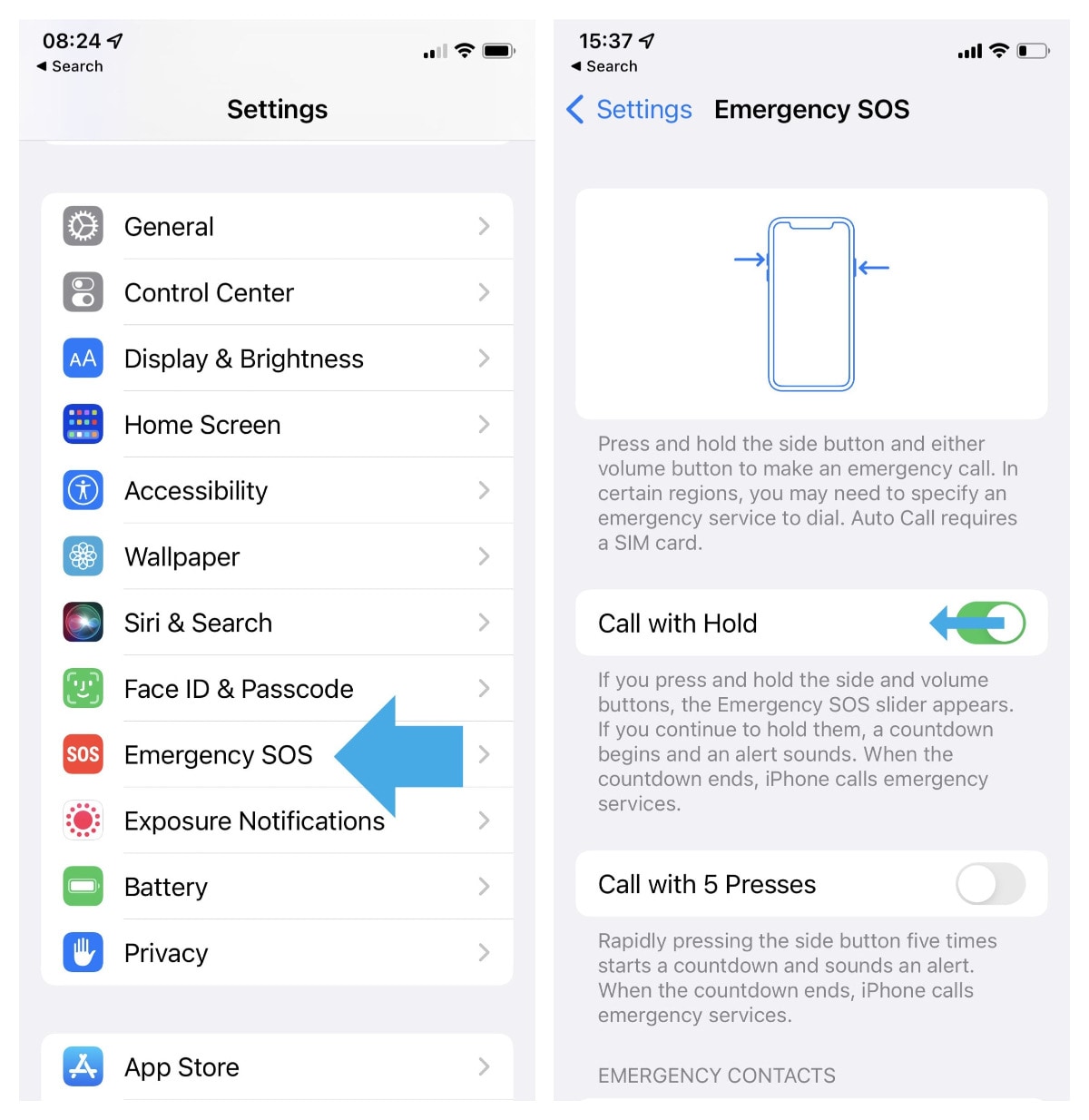 08:24
◀ Search

Settings

General

Control Center

AA Display & Brightness

Home Screen

Accessibility

Wallpaper

Siri & Search

Face ID & Passcode

SOS Emergency SOS

Exposure Notifications

Battery

Privacy

App Store

15:37
◀ Search

Settings Emergency SOS

Press and hold the side button and either volume button to make an emergency call. In certain regions, you may need to specify an emergency service to dial. Auto Call requires a SIM card.

Call with Hold

If you press and hold the side and volume buttons, the Emergency SOS slider appears. If you continue to hold them, a countdown begins and an alert sounds. When the countdown ends, iPhone calls emergency services.

Call with 5 Presses

Rapidly pressing the side button five times starts a countdown and sounds an alert. When the countdown ends, iPhone calls emergency services.

EMERGENCY CONTACTS