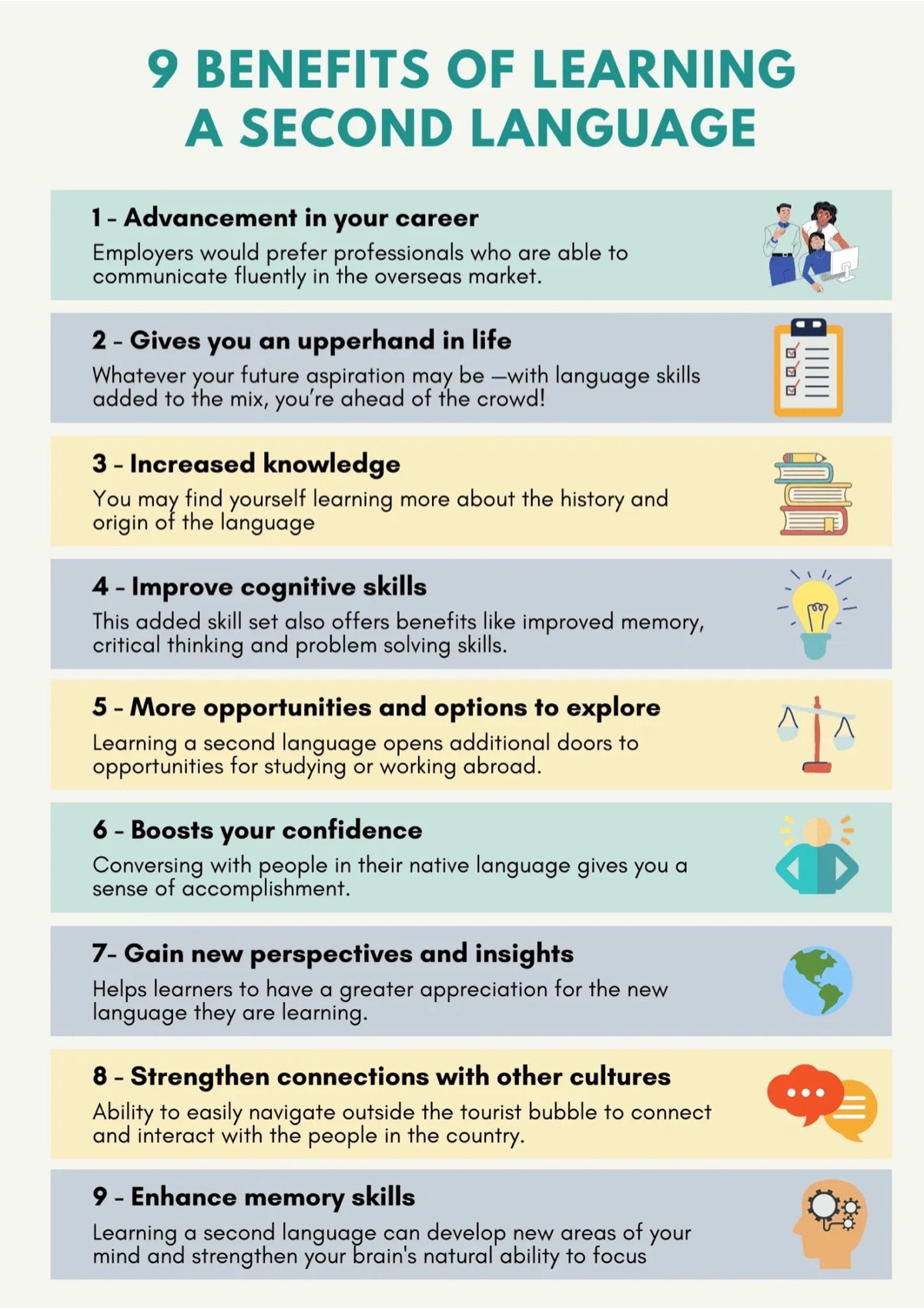 9 BENEFITS OF LEARNING A SECOND LANGUAGE

1 - Advancement in your career

Employers would prefer professionals who are able to communicate fluently in the overseas market.

2 - Gives you an upperhand in life

Whatever your future aspiration may be —with language skills added to the mix, you're ahead of the crowd!

3 - Increased knowledge

You may find yourself learning more about the history and origin of the language

4 - Improve cognitive skills

This added skill set also offers benefits like improved memory, critical thinking and problem solving skills.

5 - More opportunities and options to explore

Learning a second language opens additional doors to opportunities for studying or working abroad.

6 - Boosts your confidence

Conversing with people in their native language gives you a sense of accomplishment.

7- Gain new perspectives and insights

Helps learners to have a greater appreciation for the new language they are learning.

8 - Strengthen connections with other cultures

Ability to easily navigate outside the tourist bubble to connect and interact with the people in the country.

9 - Enhance memory skills

Learning a second language can develop new areas of your mind and strengthen your brain's natural ability to focus