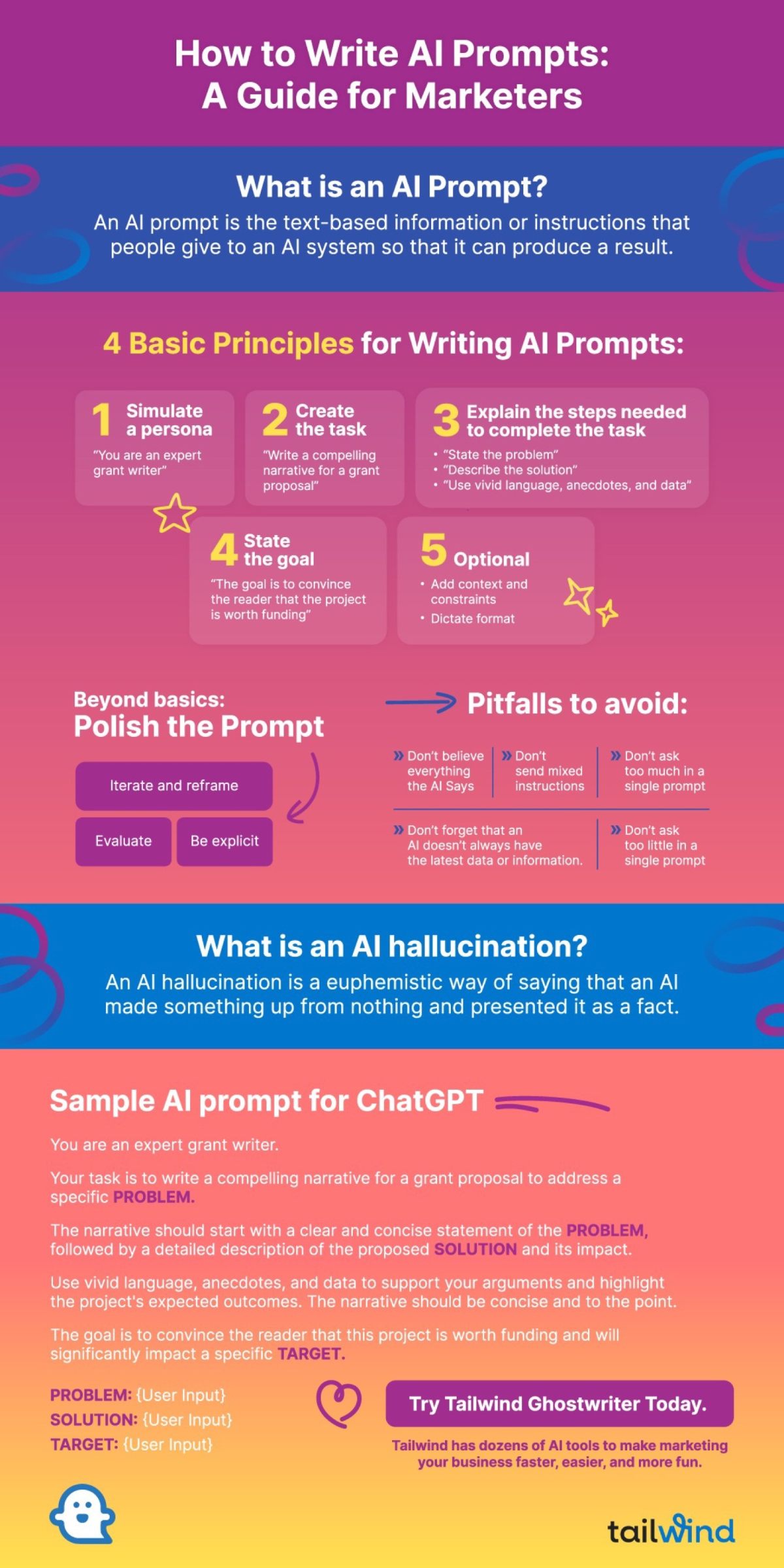 How to Write AI Prompts: A Guide for Marketers

What is an AI Prompt?

An AI prompt is the text-based information or instructions that people give to an AI system so that it can produce a result.

4 Basic Principles for Writing AI Prompts:

1 Simulate a persona
"You are an expert grant writer"

2 Create the task
"Write a compelling narrative for a grant proposal"

3 Explain the steps needed to complete the task
• "State the problem"
• "Describe the solution"
• "Use vivid language, anecdotes, and data"

4 State the goal
"The goal is to convince the reader that the project is worth funding"

5 Optional
• Add context and constraints
• Dictate format

Beyond basics:
Polish the Prompt

Iterate and reframe

Evaluate

Be explicit

Pitfalls to avoid:

» Don't believe everything the AI Says

» Don't send mixed instructions

» Don't ask too much in a single prompt

» Don't forget that an AI doesn't always have the latest data or information.

» Don't ask too little in a single prompt

What is an AI hallucination?

An AI hallucination is a euphemistic way of saying that an AI made something up from nothing and presented it as a fact.

Sample AI prompt for ChatGPT

You are an expert grant writer.

Your task is to write a compelling narrative for a grant proposal to address a specific PROBLEM.

The narrative should start with a clear and concise statement of the PROBLEM, followed by a detailed description of the proposed SOLUTION and its impact.

Use vivid language, anecdotes, and data to support your arguments and highlight the project's expected outcomes. The narrative should be concise and to the point.

The goal is to convince the reader that this project is worth funding and will significantly impact a specific TARGET.

PROBLEM: {User Input}
SOLUTION: {User Input}
TARGET: {User Input}

Try Tailwind Ghostwriter Today.

Tailwind has dozens of AI tools to make marketing your business faster, easier, and more fun.

tailwind